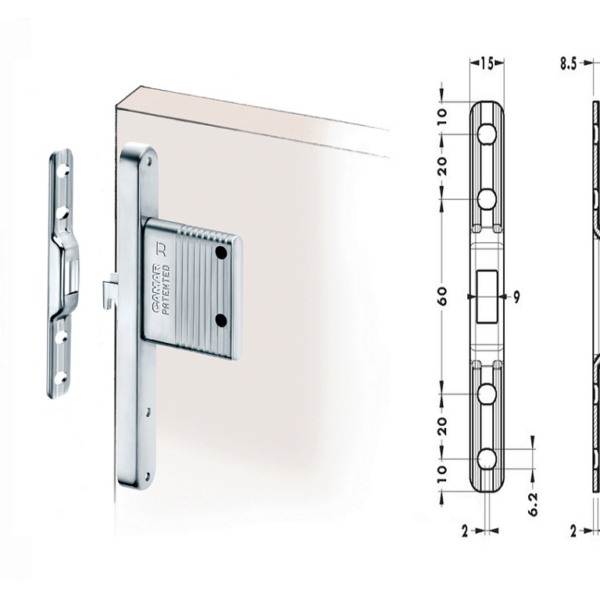 R
CAMAR
PATENTED

15
8.5
10
20
60
9
20
10
6.2
2
2