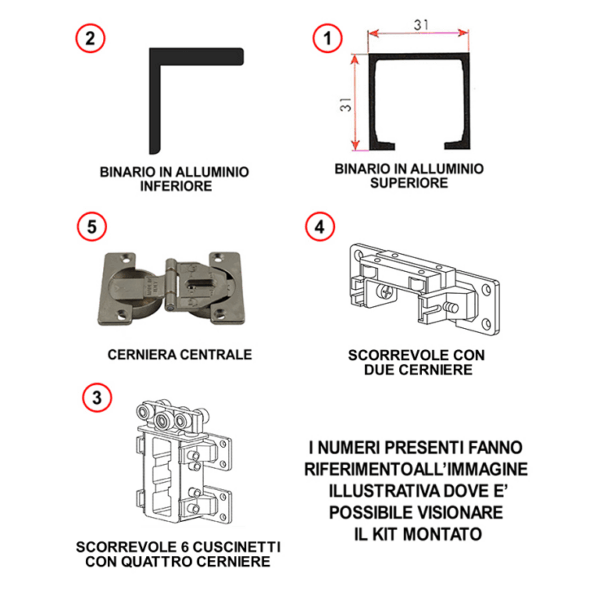 2

BINARIO IN ALLUMINIO INFERIORE

1

31

31

BINARIO IN ALLUMINIO SUPERIORE

5

CERNIERA CENTRALE

4

SCORREVOLE CON DUE CERNIERE

3

SCORREVOLE 6 CUSCINETTI CON QUATTRO CERNIERE

I NUMERI PRESENTI FANNO RIFERIMENTOALL'IMMAGINE ILLUSTRATIVA DOVE E' POSSIBILE VISIONARE IL KIT MONTATO