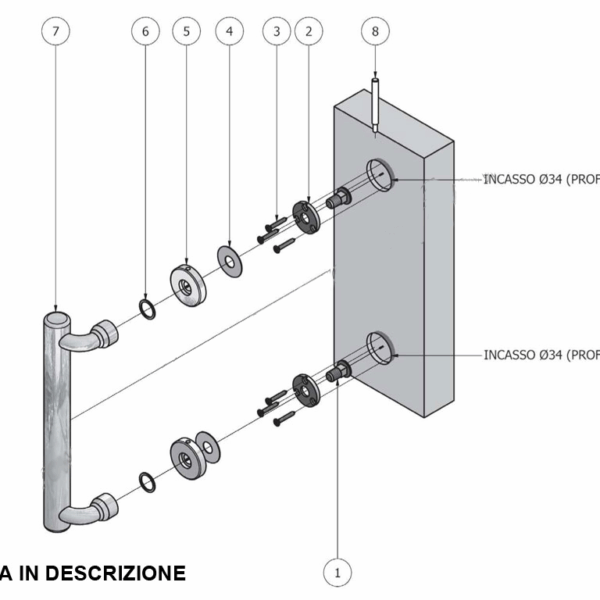 7
6
5
4
3
2
8

INCASSO Ø34 (PROF

INCASSO Ø34 (PROF

A IN DESCRIZIONE

1