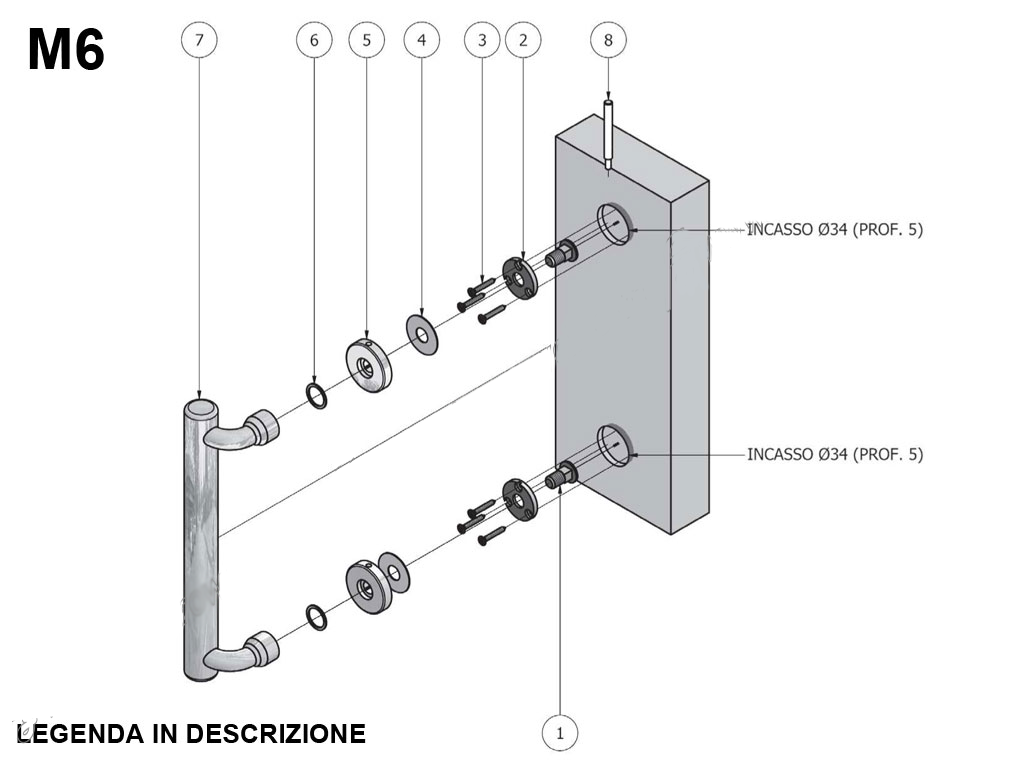 M6

7
6
5
4
3
2
8

INCASSO Ø34 (PROF. 5)

INCASSO Ø34 (PROF. 5)

1

LEGENDA IN DESCRIZIONE