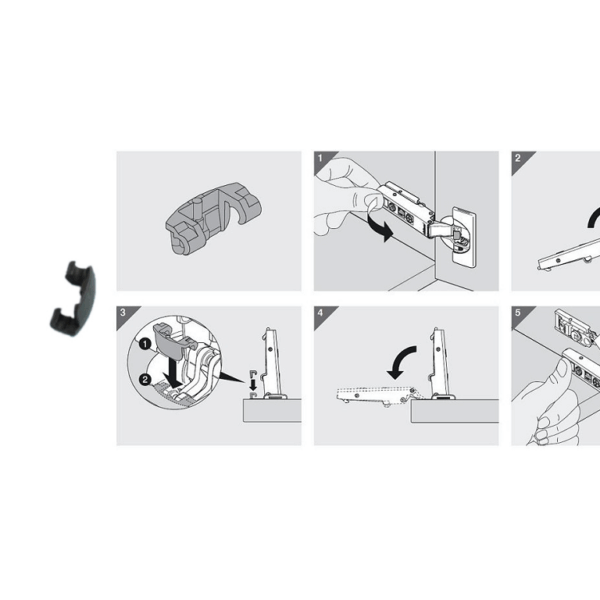 1

2

3

1

2

4

5