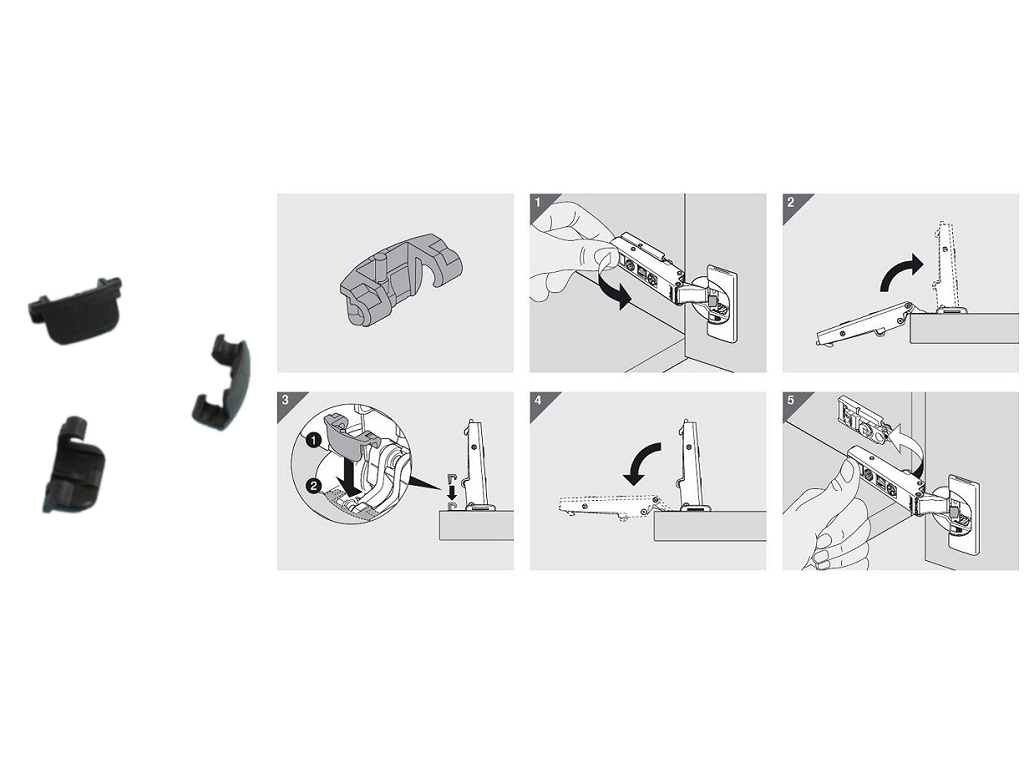 1

2

3

1

2

4

5